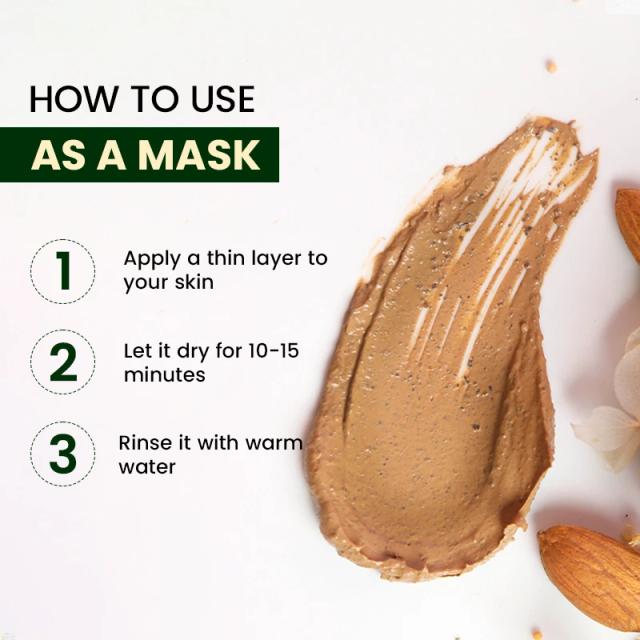 HOW TO USE
AS A MASK

1 Apply a thin layer to your skin

2 Let it dry for 10-15 minutes

3 Rinse it with warm water